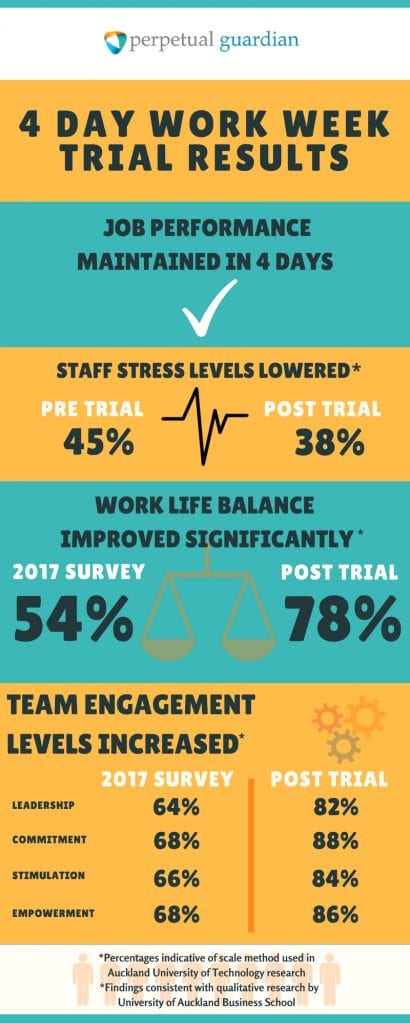 perpetual guardian

4 DAY WORK WEEK TRIAL RESULTS

JOB PERFORMANCE MAINTAINED IN 4 DAYS

STAFF STRESS LEVELS LOWERED*

PRE TRIAL 45%

POST TRIAL 38%

WORK LIFE BALANCE IMPROVED SIGNIFICANTLY*

2017 SURVEY 54%

POST TRIAL 78%

TEAM ENGAGEMENT LEVELS INCREASED*

| | 2017 SURVEY | POST TRIAL |
|---|---|---|
| LEADERSHIP | 64% | 82% |
| COMMITMENT | 68% | 88% |
| STIMULATION | 66% | 84% |
| EMPOWERMENT | 68% | 86% |

*Percentages indicative of scale method used in Auckland University of Technology research
*Findings consistent with qualitative research by University of Auckland Business School