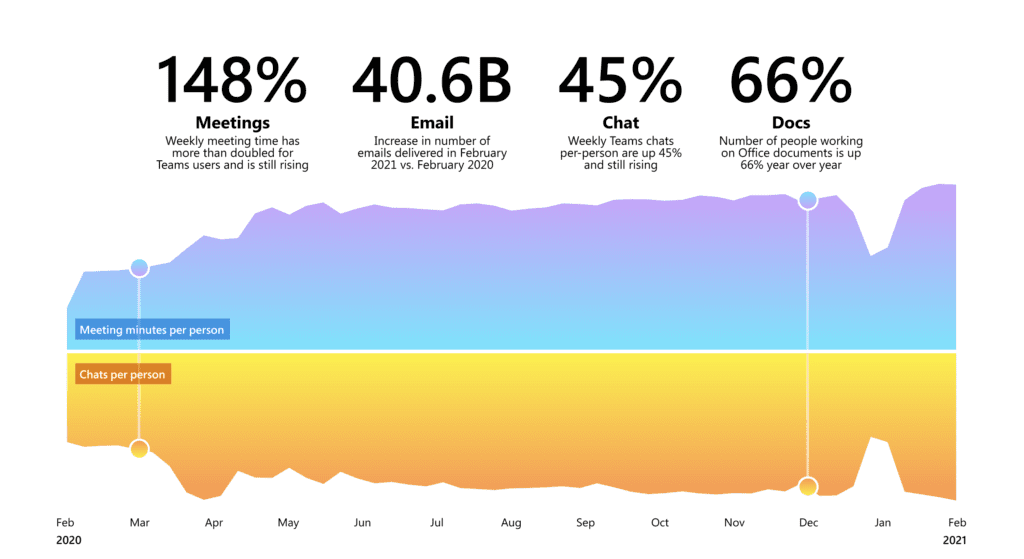 148%
Meetings
Weekly meeting time has more than doubled for Teams users and is still rising

40.6B
Email
Increase in number of emails delivered in February 2021 vs. February 2020

45%
Chat
Weekly Teams chats per-person are up 45% and still rising

66%
Docs
Number of people working on Office documents is up 66% year over year

Meeting minutes per person

Chats per person

Feb 2020
Mar
Apr
May
Jun
Jul
Aug
Sep
Oct
Nov
Dec
Jan
Feb 2021