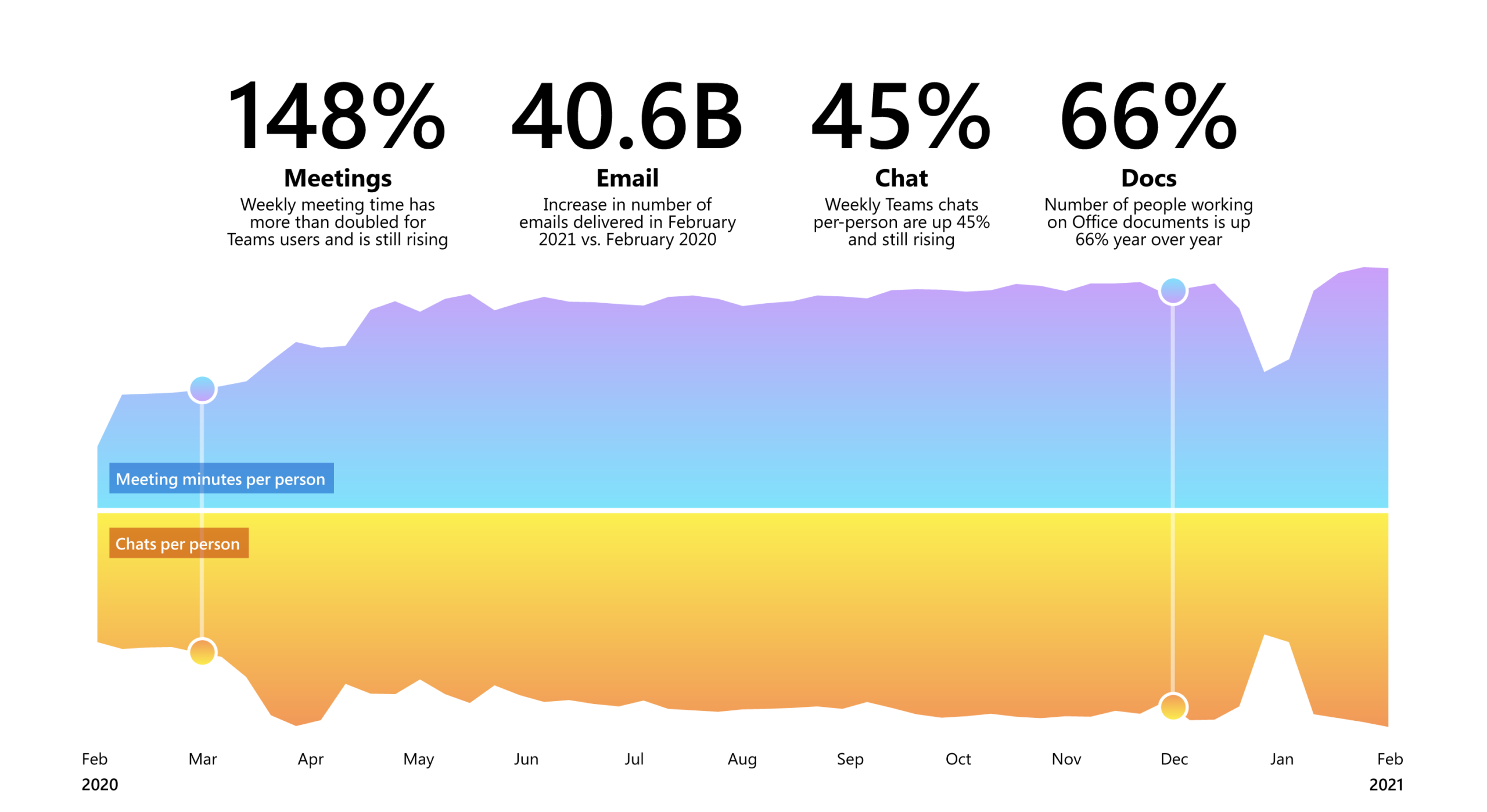 148%
Meetings
Weekly meeting time has more than doubled for Teams users and is still rising

40.6B
Email
Increase in number of emails delivered in February 2021 vs. February 2020

45%
Chat
Weekly Teams chats per-person are up 45% and still rising

66%
Docs
Number of people working on Office documents is up 66% year over year

Meeting minutes per person

Chats per person

Feb 2020
Mar
Apr
May
Jun
Jul
Aug
Sep
Oct
Nov
Dec
Jan
Feb 2021